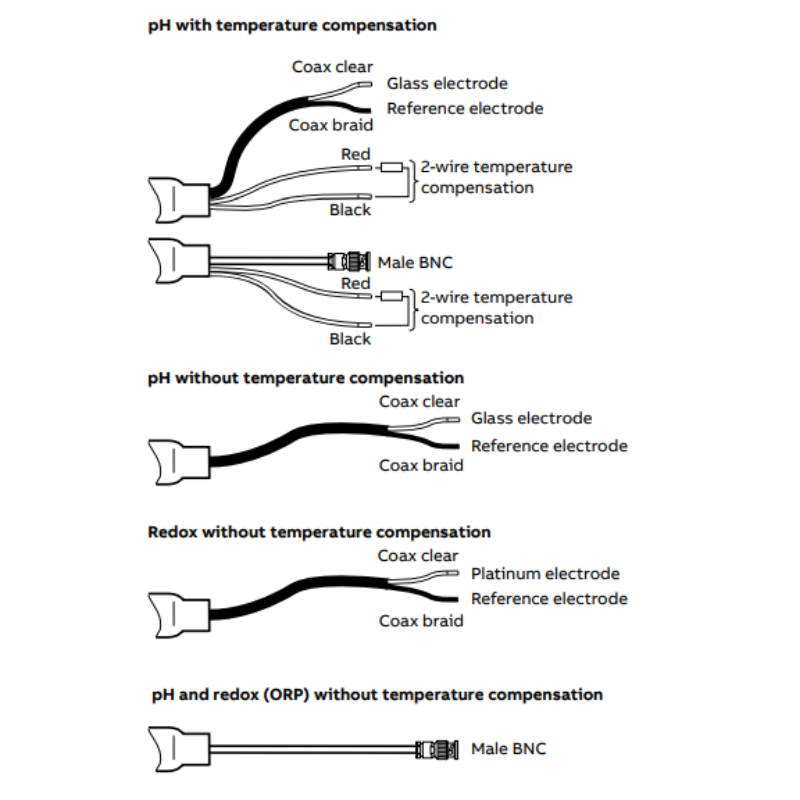 pH with temperature compensation

Coax clear
Glass electrode
Reference electrode
Coax braid
Red
2-wire temperature compensation
Black

Male BNC
Red
2-wire temperature compensation
Black

pH without temperature compensation

Coax clear
Glass electrode
Reference electrode
Coax braid

Redox without temperature compensation

Coax clear
Platinum electrode
Reference electrode
Coax braid

pH and redox (ORP) without temperature compensation

Male BNC