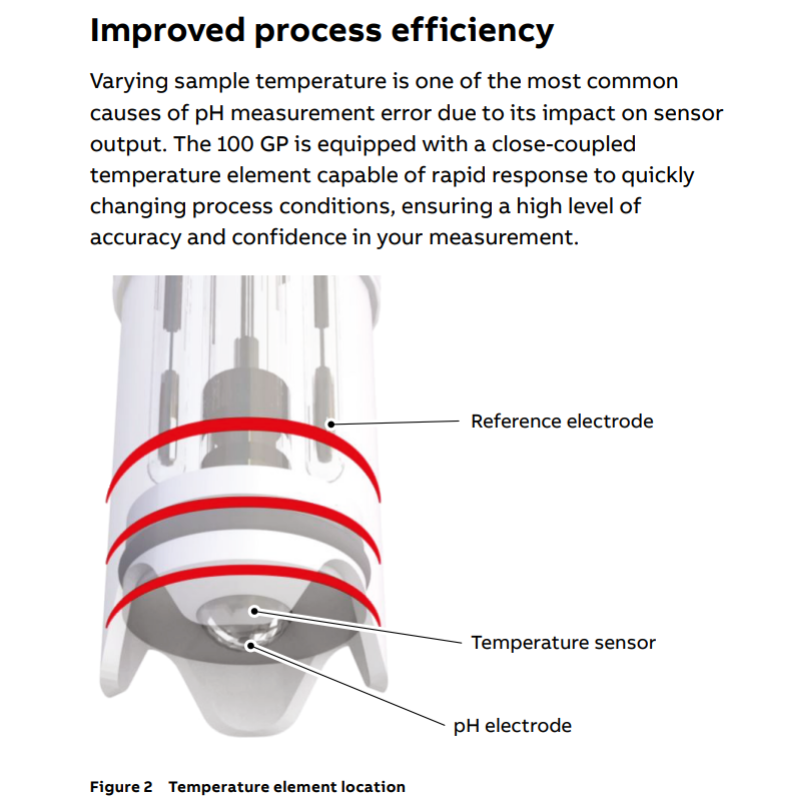 Improved process efficiency

Varying sample temperature is one of the most common causes of pH measurement error due to its impact on sensor output. The 100 GP is equipped with a close-coupled temperature element capable of rapid response to quickly changing process conditions, ensuring a high level of accuracy and confidence in your measurement.

Reference electrode

Temperature sensor

pH electrode

Figure 2 Temperature element location